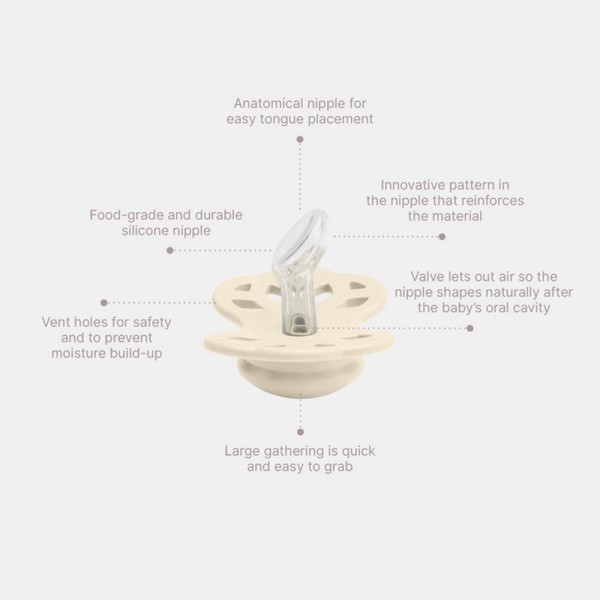 Anatomical nipple for easy tongue placement

Innovative pattern in the nipple that reinforces the material

Food-grade and durable silicone nipple

Valve lets out air so the nipple shapes naturally after the baby's oral cavity

Vent holes for safety and to prevent moisture build-up

Large gathering is quick and easy to grab