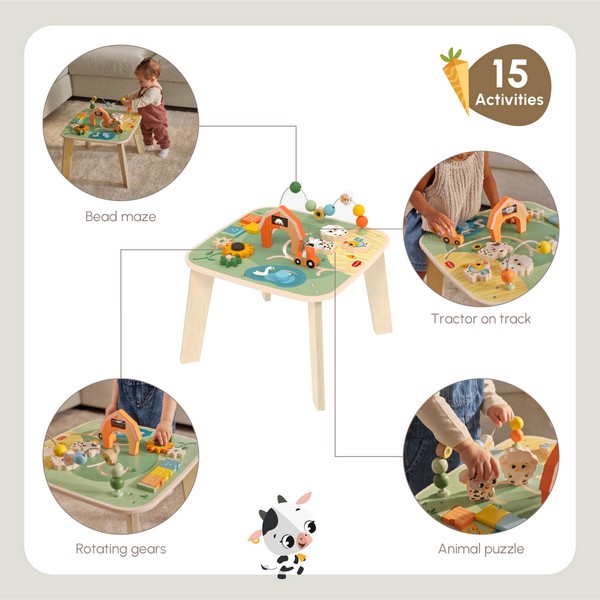 15 Activities

Bead maze

Tractor on track

Rotating gears

Animal puzzle