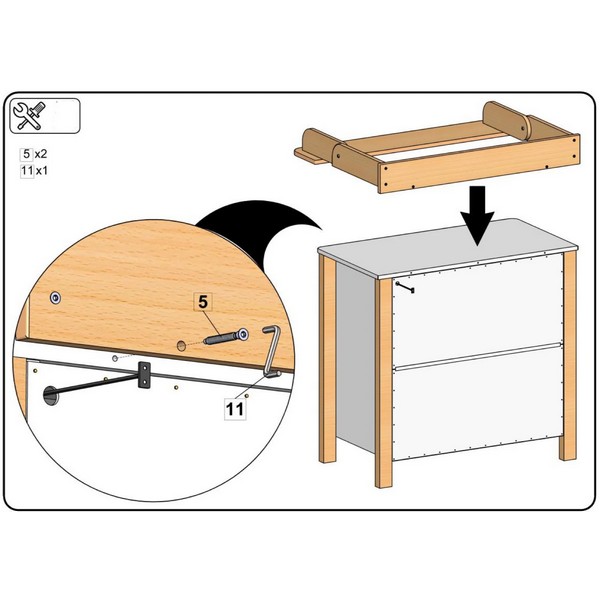 5 x2
11 x1

5

11