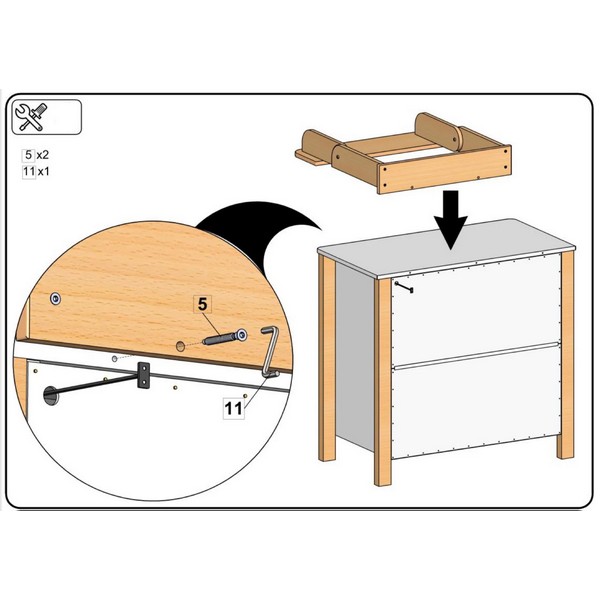 5 x2
11 x1

5

11