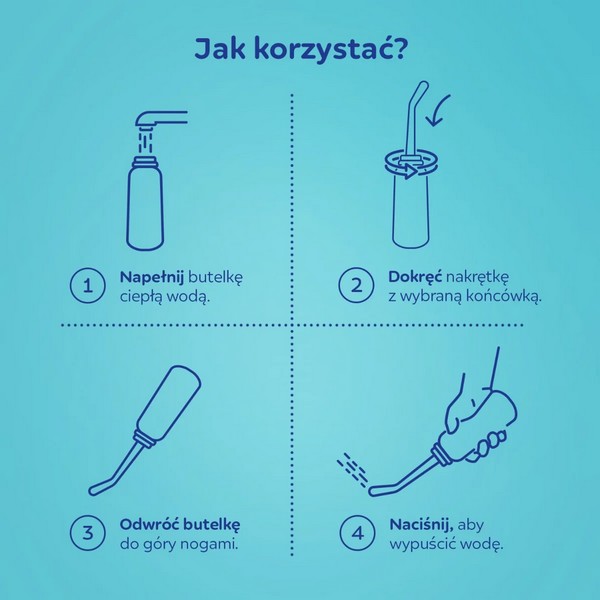 Jak korzystać?

1 Napełnij butelkę ciepłą wodą.

2 Dokręć nakrętkę z wybraną końcówką.

3 Odwróć butelkę do góry nogami.

4 Naciśnij, aby wypuścić wodę.