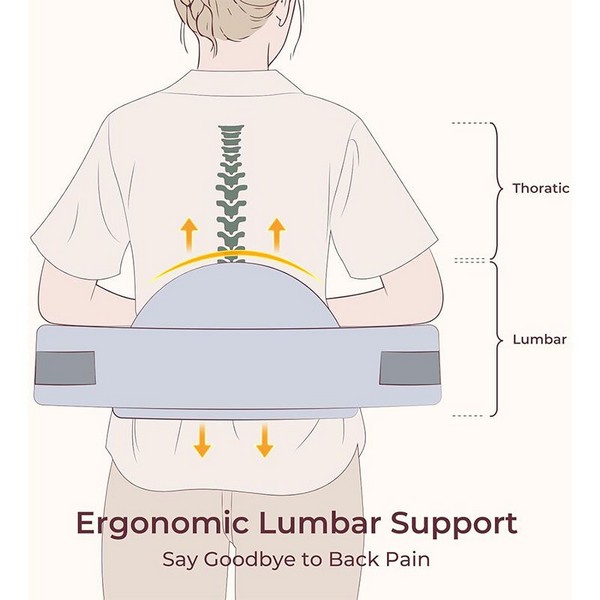 Thoratic

Lumbar

Ergonomic Lumbar Support

Say Goodbye to Back Pain