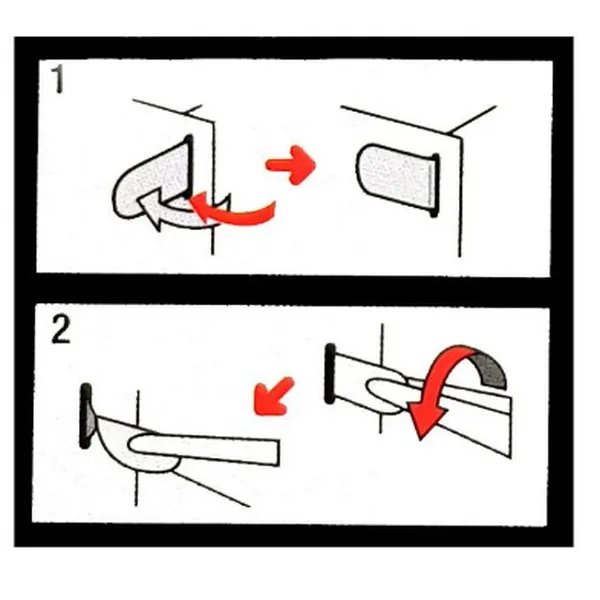 1

2