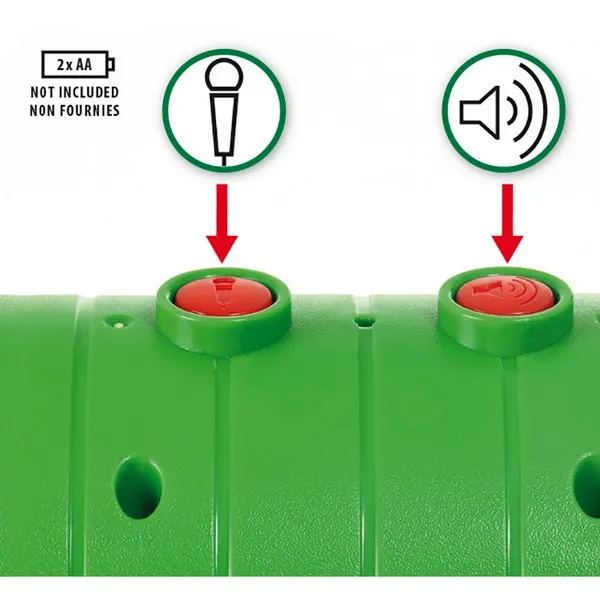 2 x AA
NOT INCLUDED
NON FOURNIES