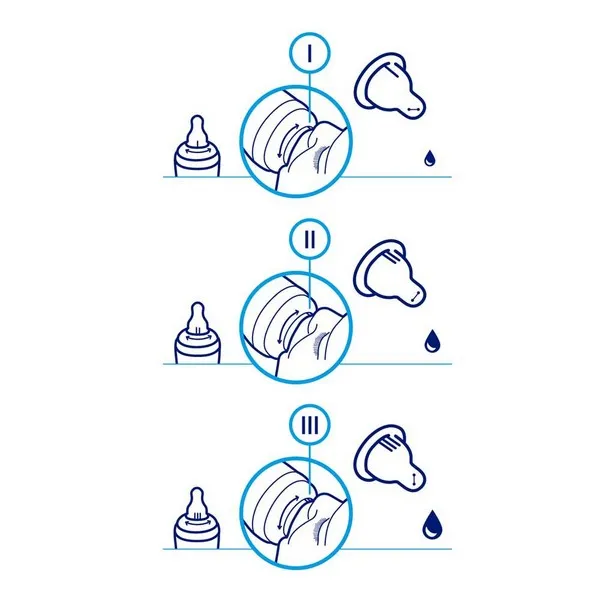 I

II

III